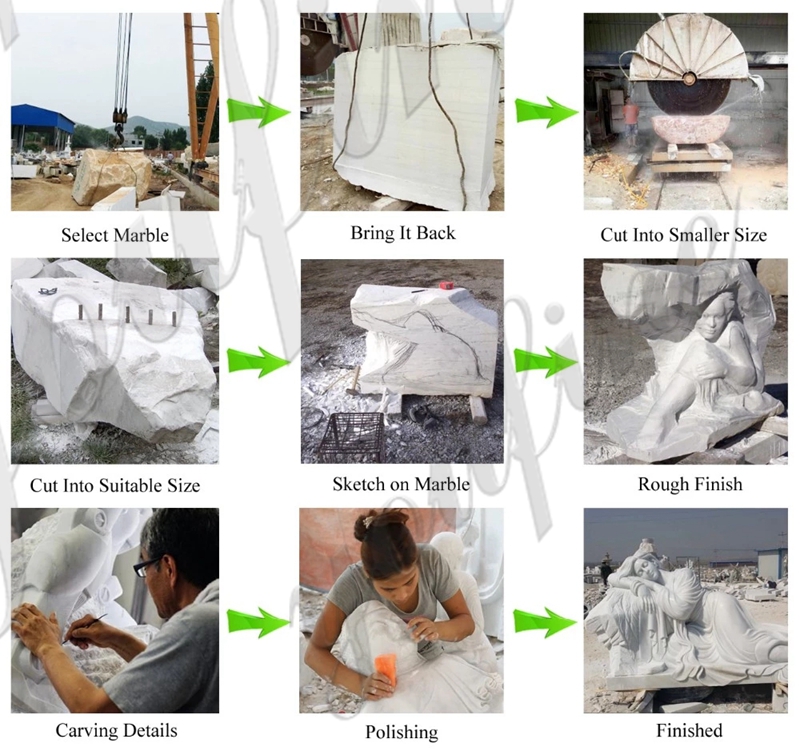 Select Marble

Bring It Back

Cut Into Smaller Size

Cut Into Suitable Size

Sketch on Marble

Rough Finish

Carving Details

Polishing

Finished