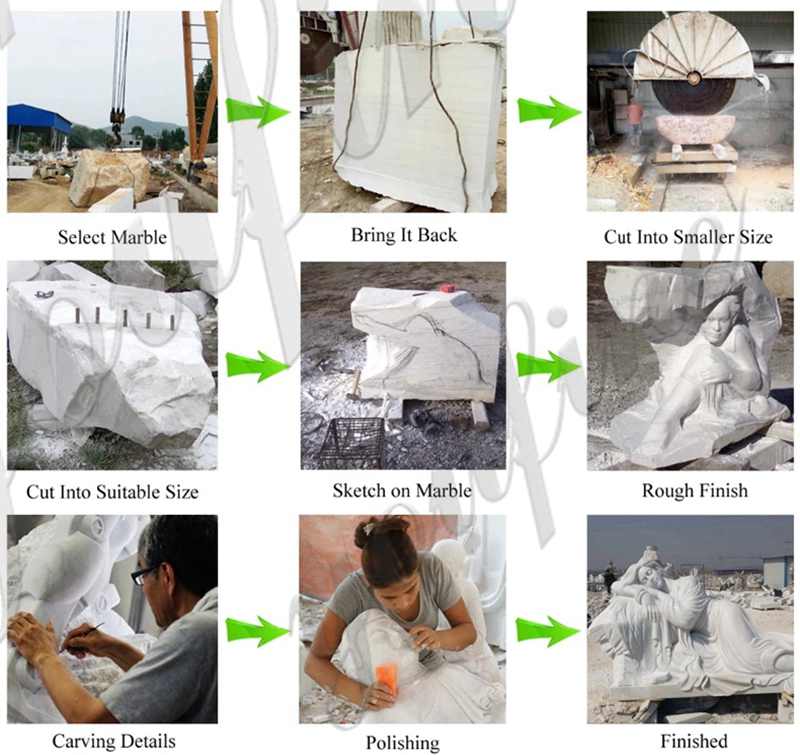 Select Marble

Bring It Back

Cut Into Smaller Size

Cut Into Suitable Size

Sketch on Marble

Rough Finish

Carving Details

Polishing

Finished