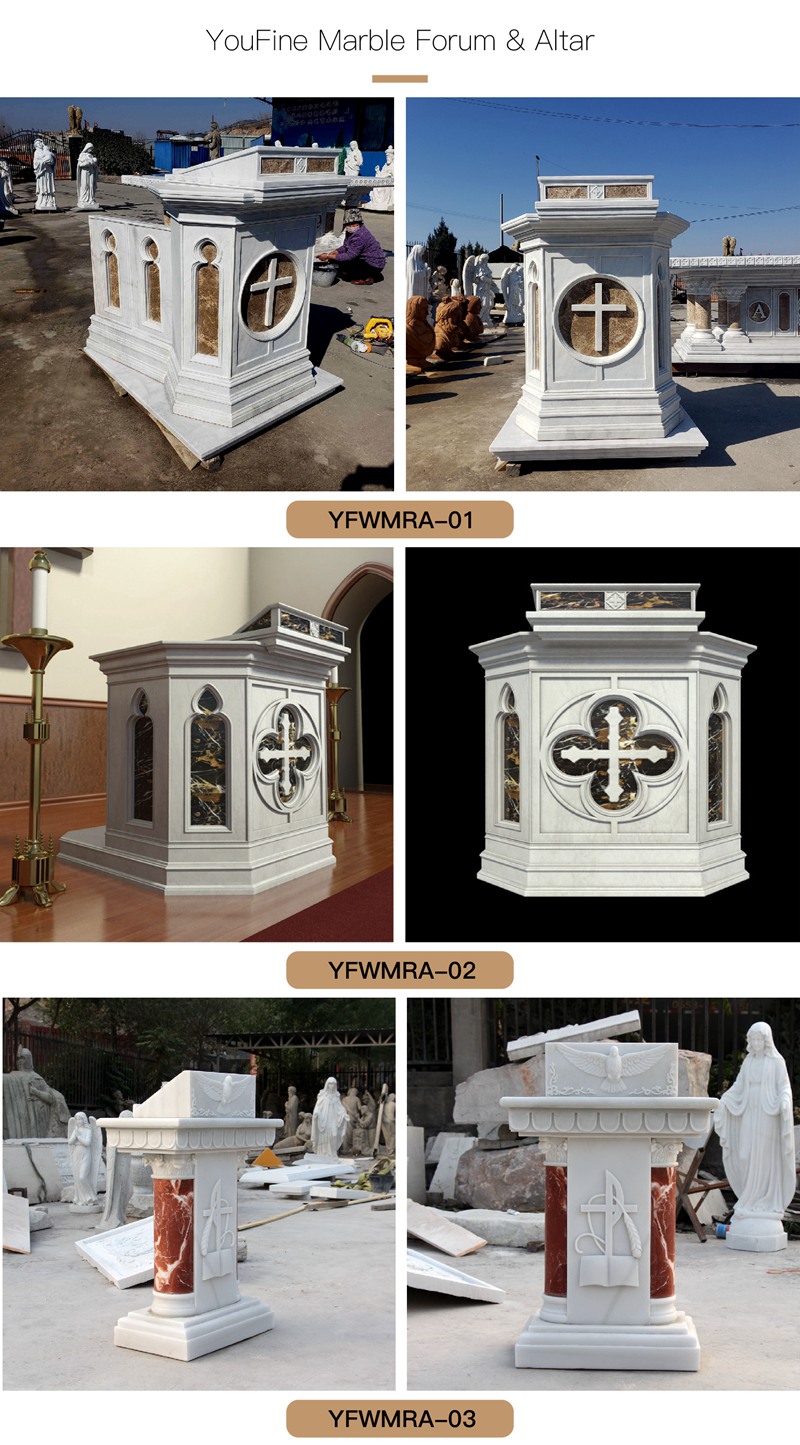 YouFine Marble Forum & Altar

YFWMRA-01

YFWMRA-02

YFWMRA-03